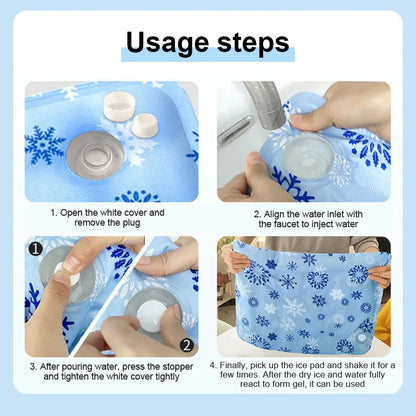 Usage steps

1. Open the white cover and remove the plug

2. Align the water inlet with the faucet to inject water

1

2

3. After pouring water, press the stopper and tighten the white cover tightly

4. Finally, pick up the ice pad and shake it for a few times. After the dry ice and water fully react to form gel, it can be used